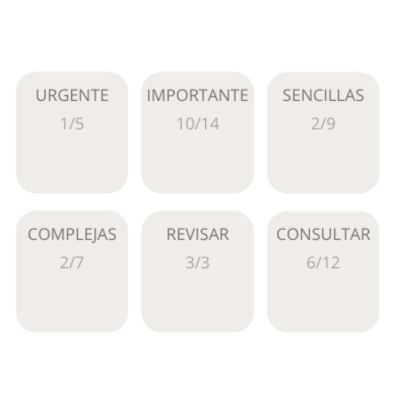 URGENTE
1/5

IMPORTANTE
10/14

SENCILLAS
2/9

COMPLEJAS
2/7

REVISAR
3/3

CONSULTAR
6/12